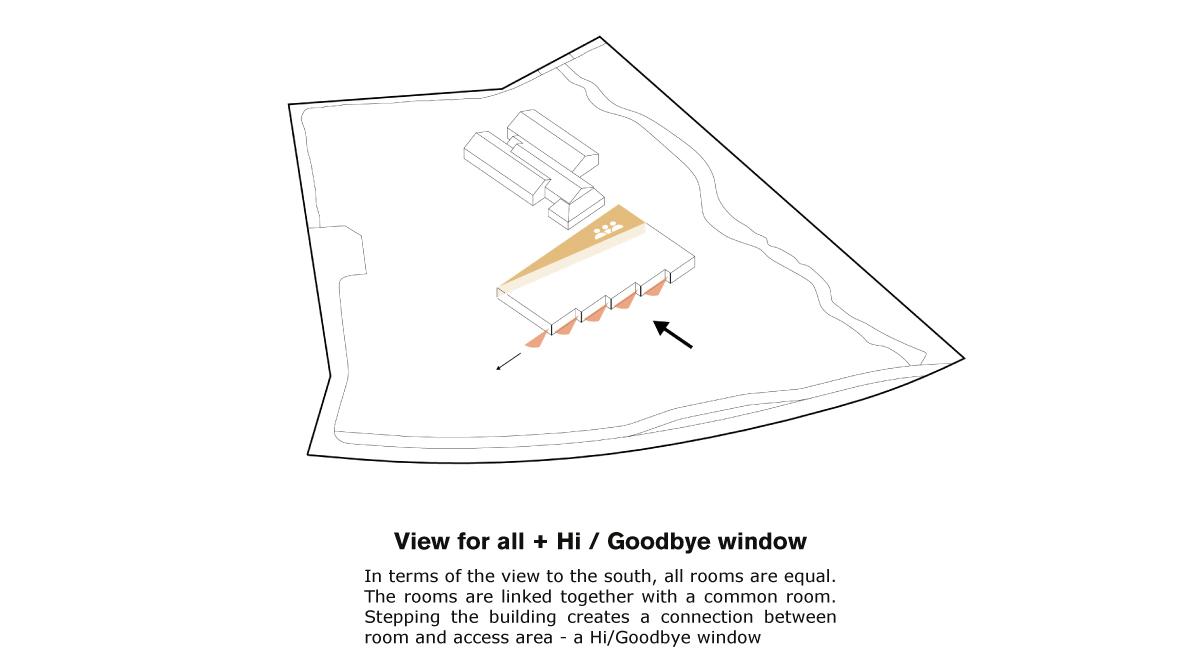 View for all + Hi / Goodbye window

In terms of the view to the south, all rooms are equal. The rooms are linked together with a common room. Stepping the building creates a connection between room and access area - a Hi/Goodbye window