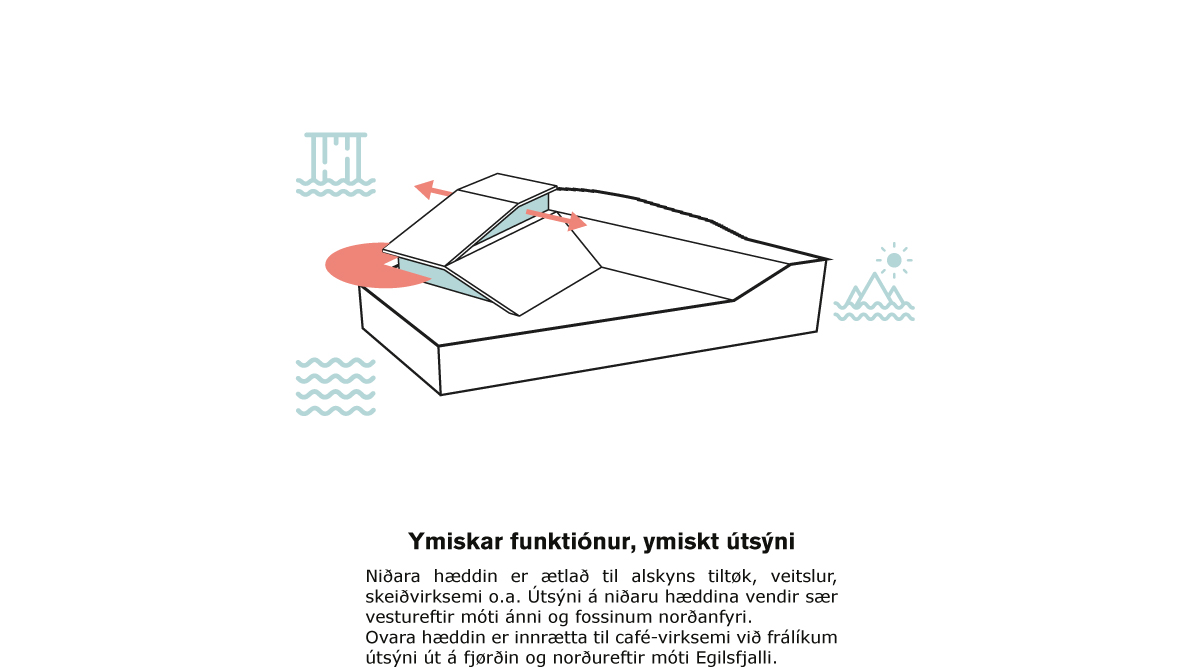 Ymiskar funktiónur, ymiskt útsýni

Niðara hæddin er ætlað til alskyns tiltøk, veitslur, skeiðvirksemi o.a. Útsýni á niðaru hæddina vendir sær vestureftir móti ánni og fossinum norðanfyri.
Ovara hæddin er innrætta til café-virksemi við frálíkum útsýni út á fjørðin og norðureftir móti Egilsfjalli.